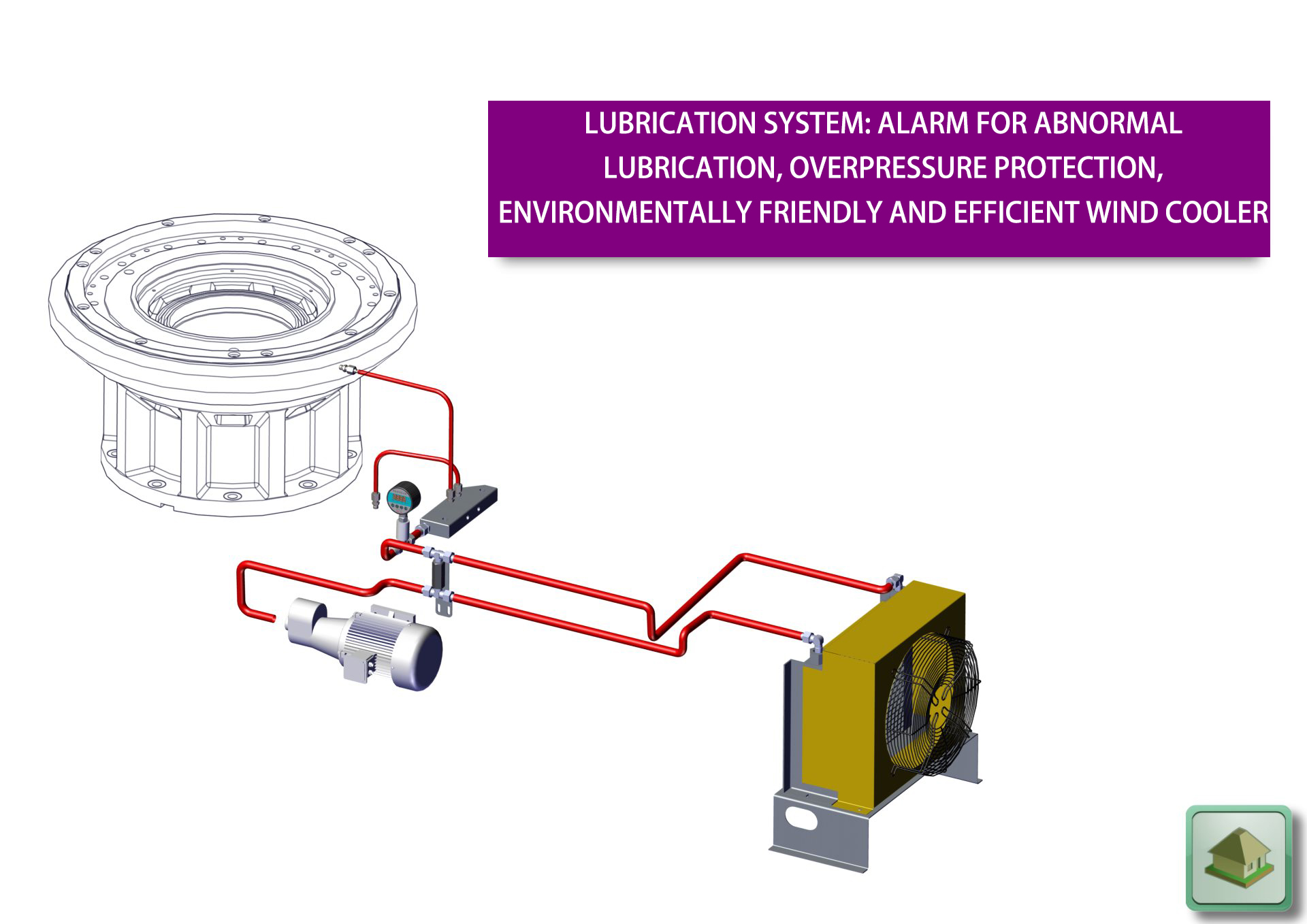 LUBRICATION SYSTEM: ALARM FOR ABNORMAL LUBRICATION, OVERPRESSURE PROTECTION, ENVIRONMENTALLY FRIENDLY AND EFFICIENT WIND COOLER